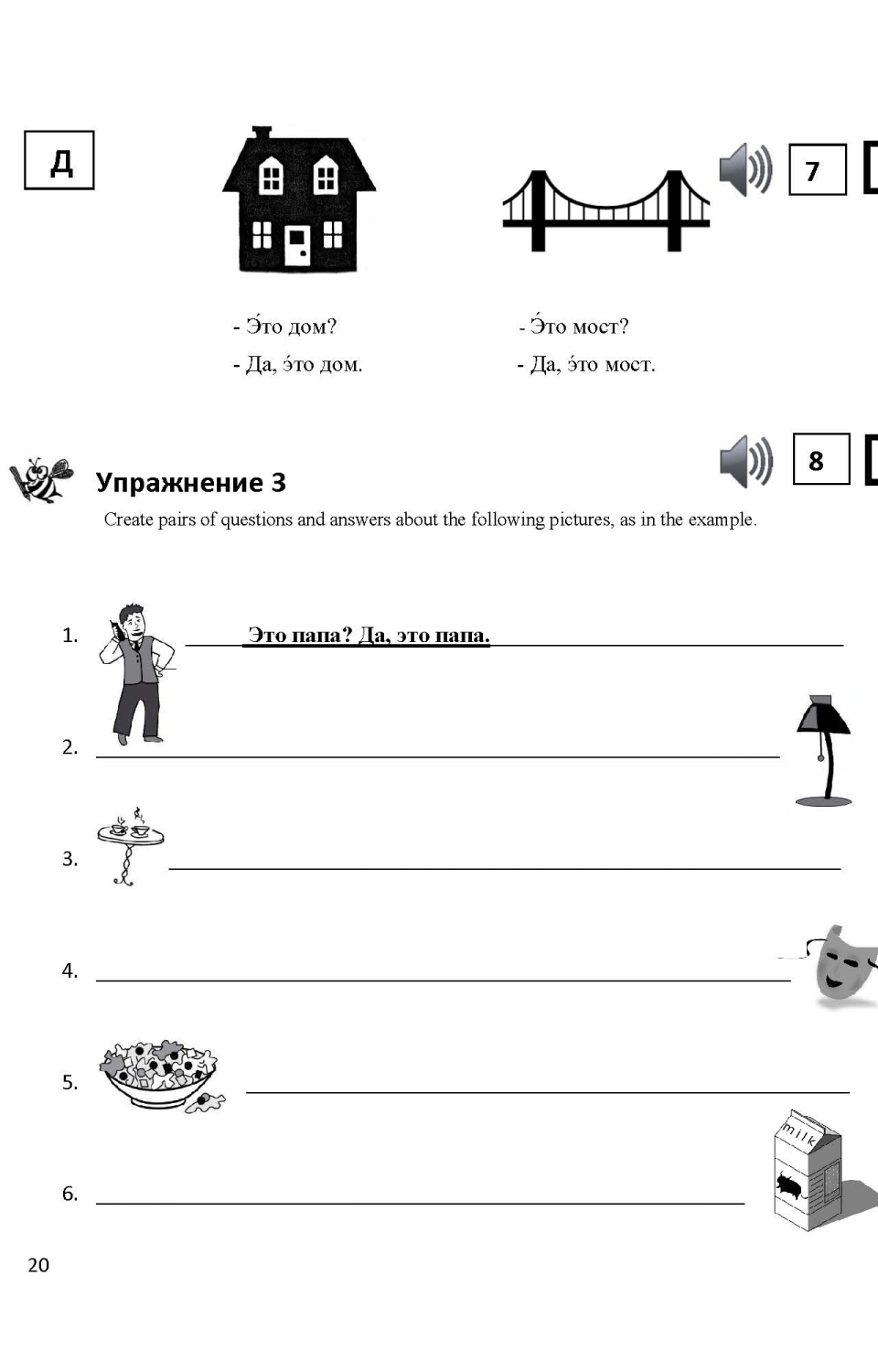 Д

7

- Э́то дом?
- Да, э́то дом.

- Э́то мост?
- Да, э́то мост.

8

Упражнение 3

Create pairs of questions and answers about the following pictures, as in the example.

1. Это папа? Да, это папа.

2.

3.

4.

5.

6.

milk

20